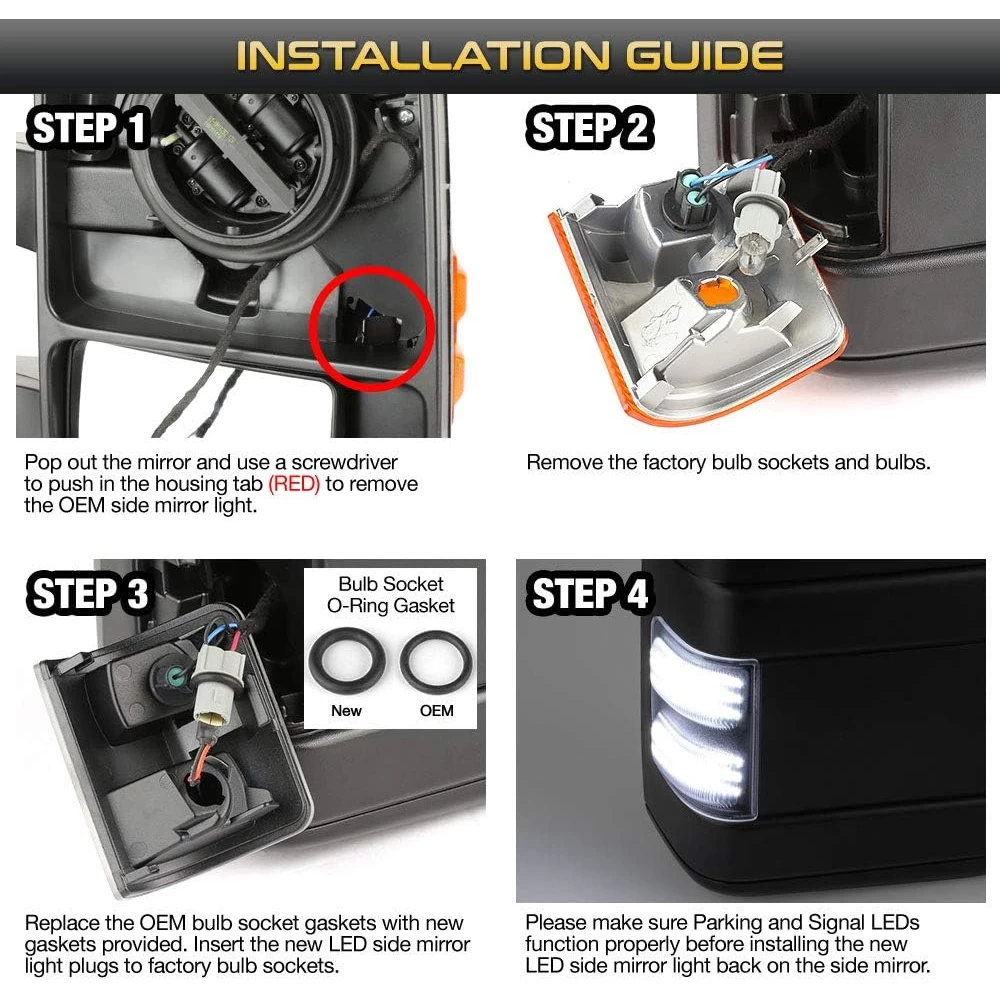 INSTALLATION GUIDE

STEP 1

Pop out the mirror and use a screwdriver to push in the housing tab (RED) to remove the OEM side mirror light.

STEP 2

Remove the factory bulb sockets and bulbs.

STEP 3

Bulb Socket O-Ring Gasket

New

OEM

Replace the OEM bulb socket gaskets with new gaskets provided. Insert the new LED side mirror light plugs to factory bulb sockets.

STEP 4

Please make sure Parking and Signal LEDs function properly before installing the new LED side mirror light back on the side mirror.