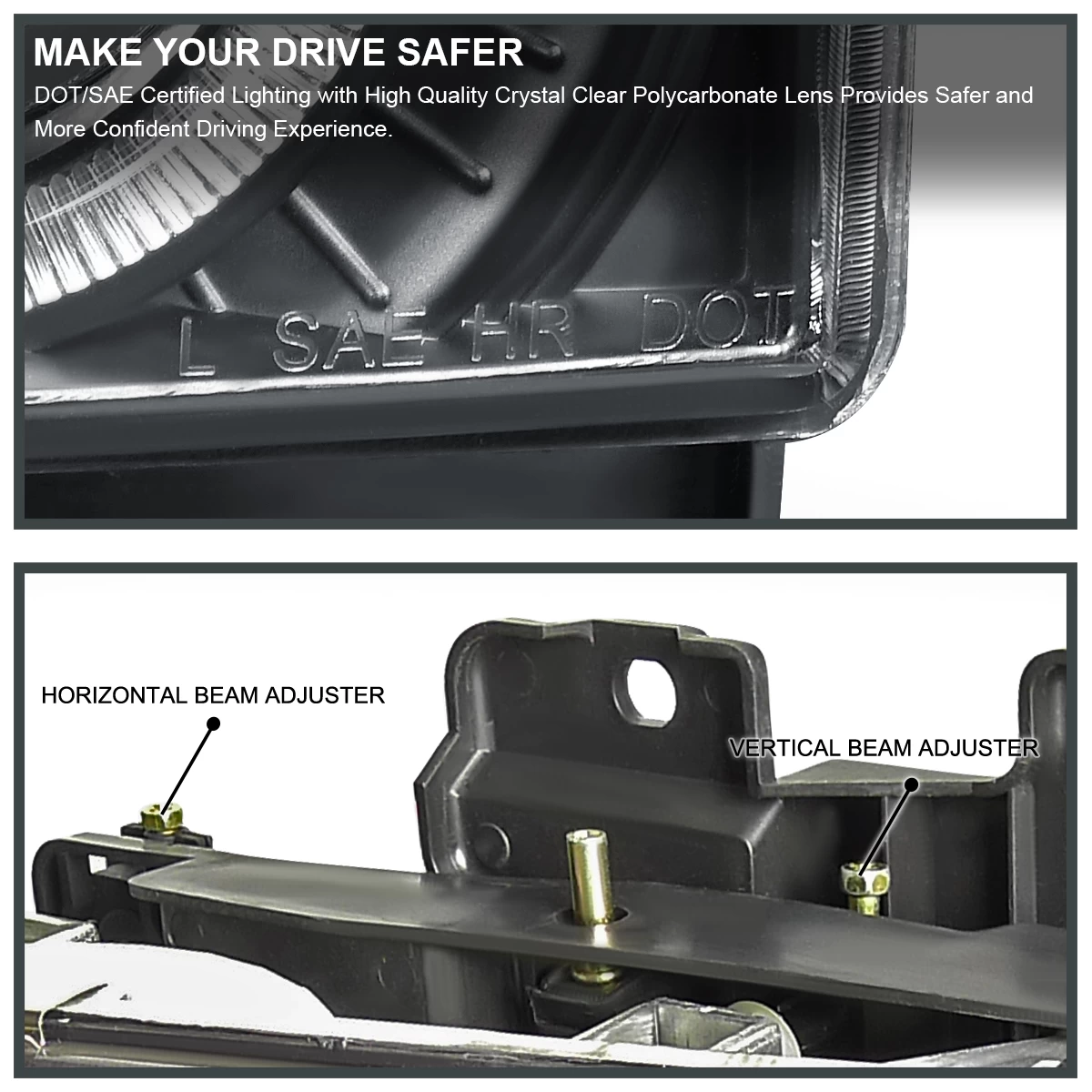 MAKE YOUR DRIVE SAFER

DOT/SAE Certified Lighting with High Quality Crystal Clear Polycarbonate Lens Provides Safer and More Confident Driving Experience.

L SAE HR DOT

HORIZONTAL BEAM ADJUSTER

VERTICAL BEAM ADJUSTER