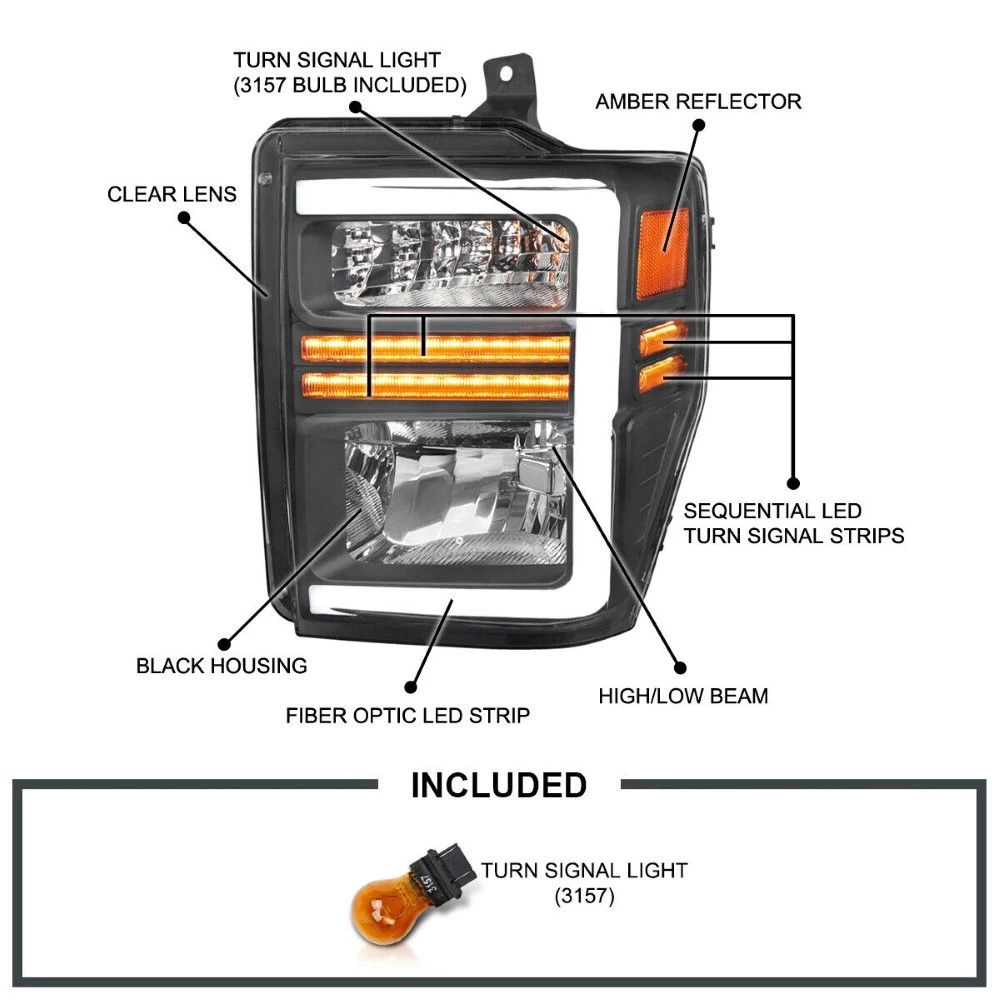 TURN SIGNAL LIGHT
(3157 BULB INCLUDED)

AMBER REFLECTOR

CLEAR LENS

SEQUENTIAL LED
TURN SIGNAL STRIPS

BLACK HOUSING

FIBER OPTIC LED STRIP

HIGH/LOW BEAM

INCLUDED

3157

TURN SIGNAL LIGHT
(3157)