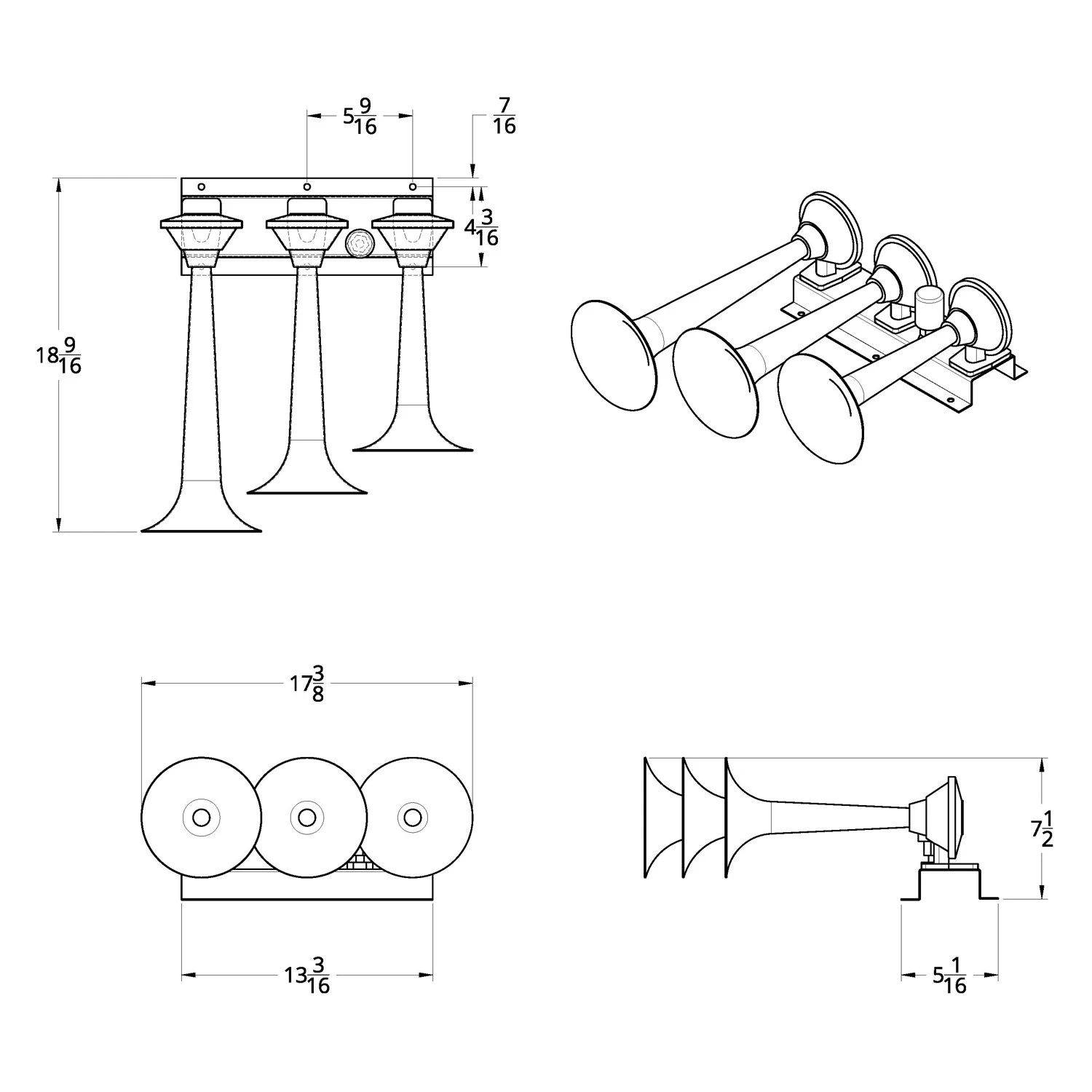 $5\frac{9}{16}$

$\frac{7}{16}$

$4\frac{3}{16}$

$18\frac{9}{16}$

$17\frac{3}{8}$

$13\frac{3}{16}$

$7\frac{1}{2}$

$5\frac{1}{16}$