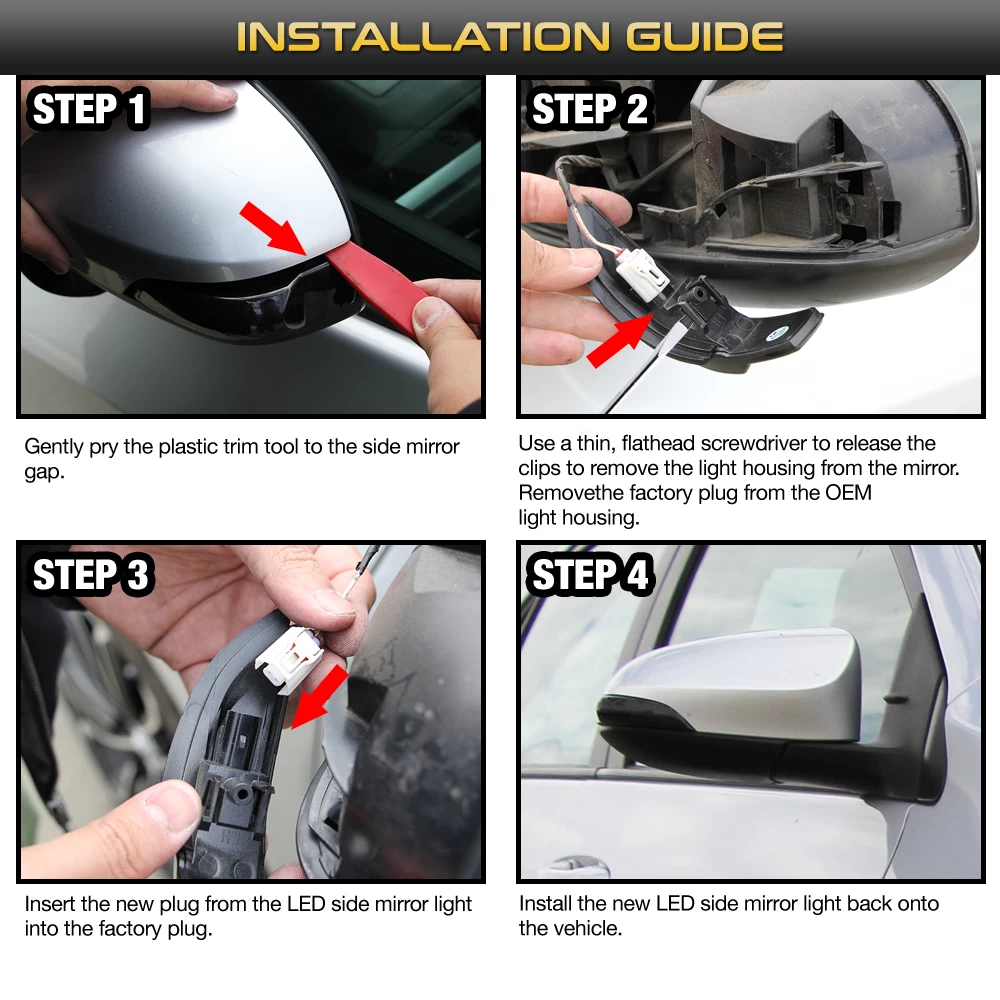 INSTALLATION GUIDE

STEP 1

Gently pry the plastic trim tool to the side mirror gap.

STEP 2

Use a thin, flathead screwdriver to release the clips to remove the light housing from the mirror. Removethe factory plug from the OEM light housing.

STEP 3

Insert the new plug from the LED side mirror light into the factory plug.

STEP 4

Install the new LED side mirror light back onto the vehicle.